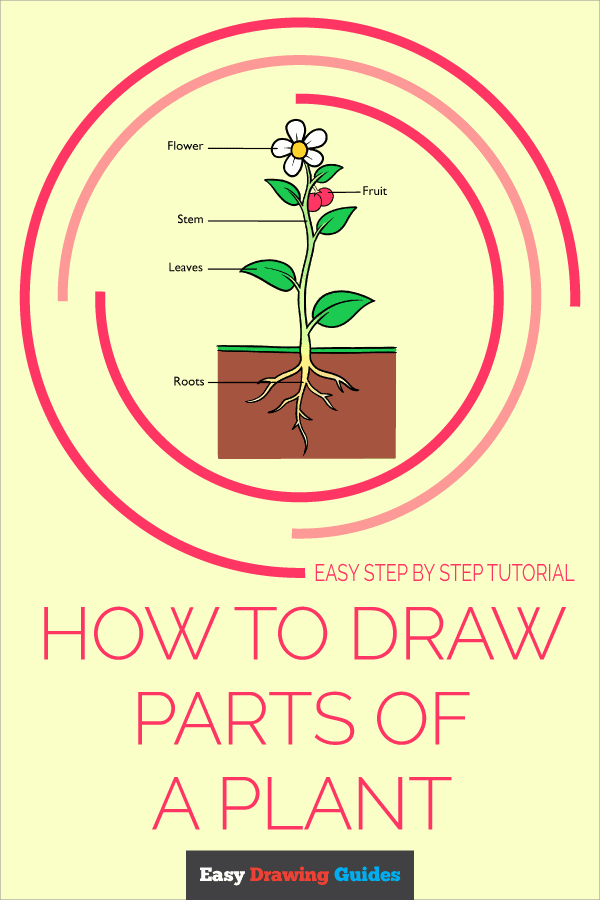 Flower
Fruit
Stem
Leaves
Roots

EASY STEP BY STEP TUTORIAL

HOW TO DRAW PARTS OF A PLANT

Easy Drawing Guides