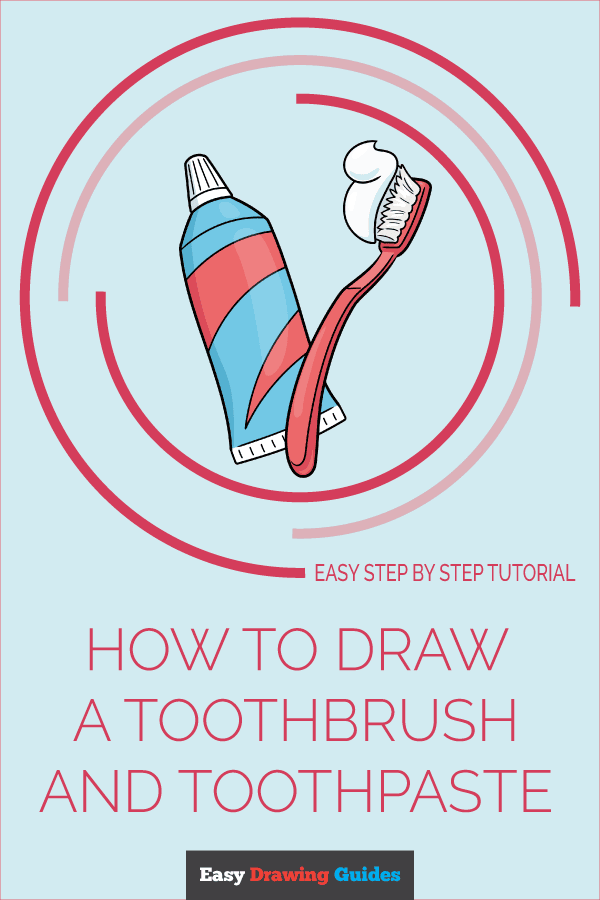 EASY STEP BY STEP TUTORIAL

HOW TO DRAW A TOOTHBRUSH AND TOOTHPASTE

Easy Drawing Guides