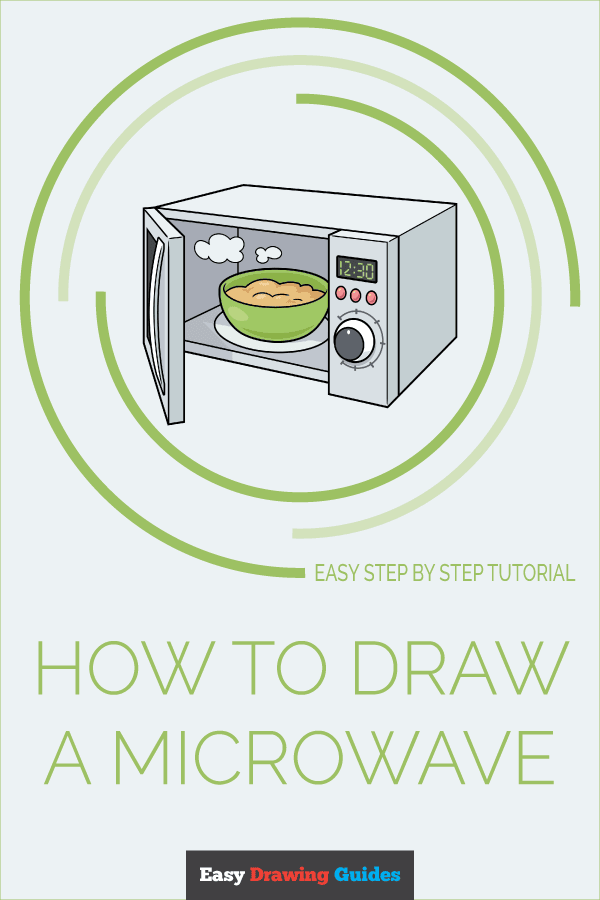 12:30

EASY STEP BY STEP TUTORIAL

HOW TO DRAW A MICROWAVE

Easy Drawing Guides